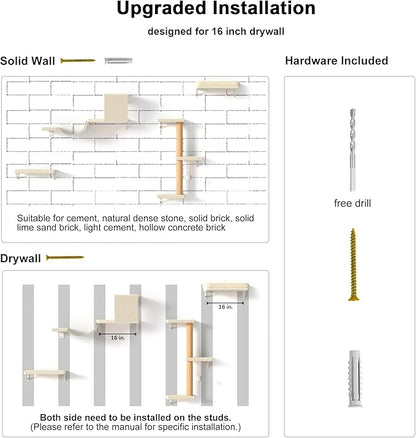 Upgraded Installation

designed for 16 inch drywall

Solid Wall

Suitable for cement, natural dense stone, solid brick, solid lime sand brick, light cement, hollow concrete brick

Drywall

16 in.

16 in.

Both side need to be installed on the studs.
(Please refer to the manual for specific installation.)

Hardware Included

free drill