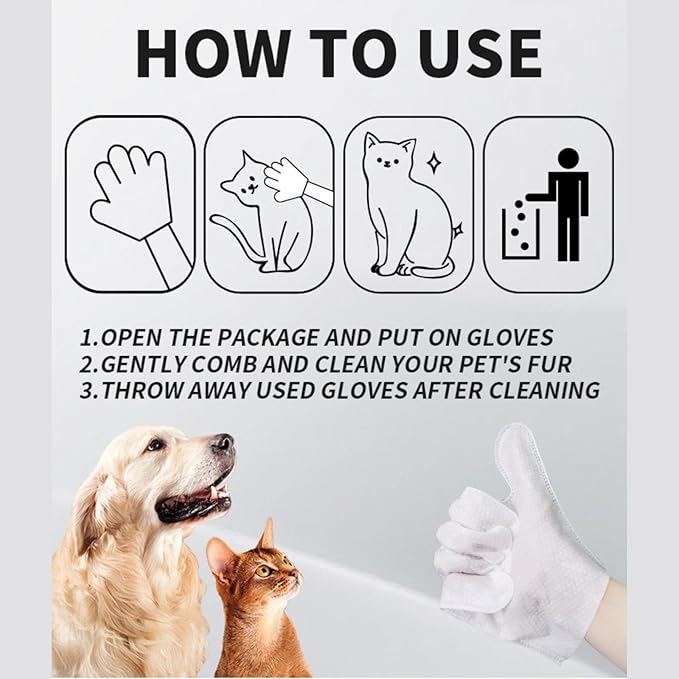 HOW TO USE

1.OPEN THE PACKAGE AND PUT ON GLOVES
2.GENTLY COMB AND CLEAN YOUR PET'S FUR
3.THROW AWAY USED GLOVES AFTER CLEANING