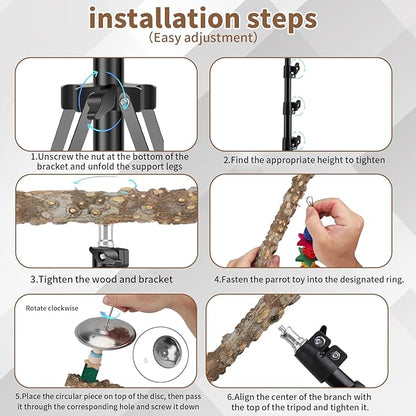 installation steps
(Easy adjustment)

1.Unscrew the nut at the bottom of the bracket and unfold the support legs

2.Find the appropriate height to tighten

3.Tighten the wood and bracket

4.Fasten the parrot toy into the designated ring.

Rotate clockwise

5.Place the circular piece on top of the disc, then pass it through the corresponding hole and screw it down

6.Align the center of the branch with the top of the tripod and tighten it.