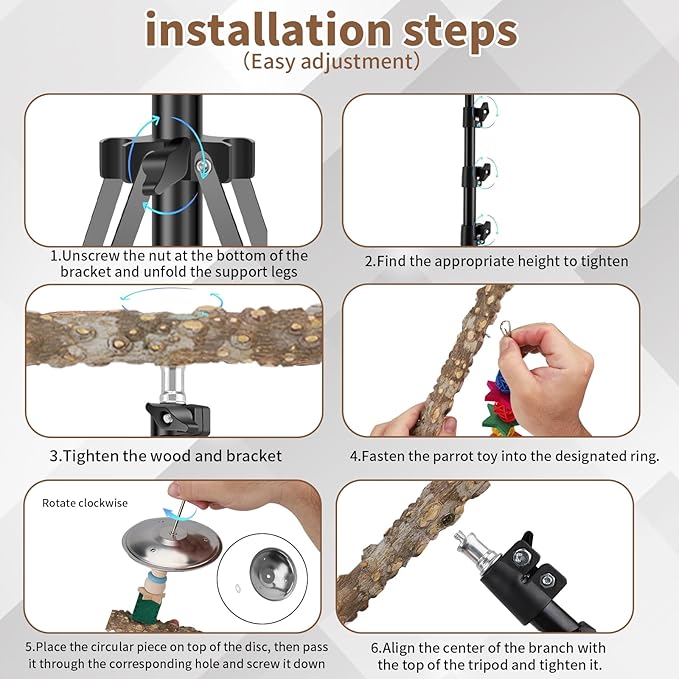 installation steps
(Easy adjustment)

1.Unscrew the nut at the bottom of the bracket and unfold the support legs

2.Find the appropriate height to tighten

3.Tighten the wood and bracket

4.Fasten the parrot toy into the designated ring.

Rotate clockwise

5.Place the circular piece on top of the disc, then pass it through the corresponding hole and screw it down

6.Align the center of the branch with the top of the tripod and tighten it.