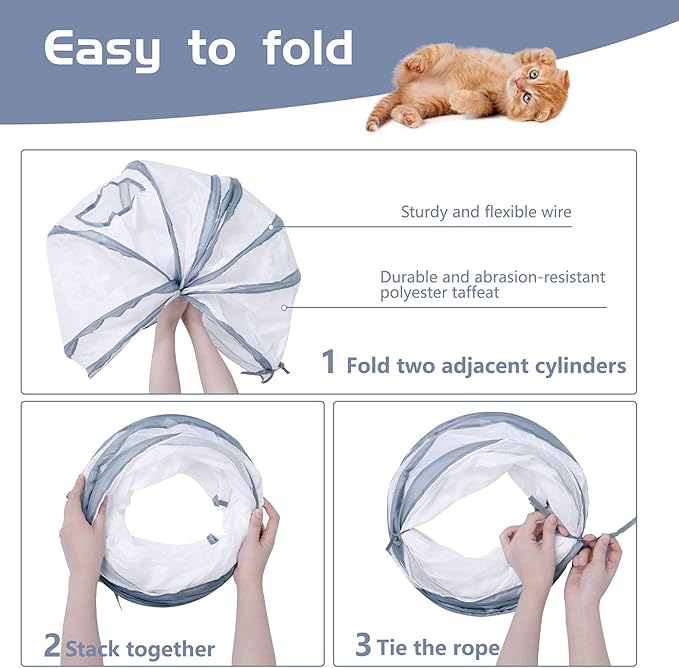 Easy to fold

Sturdy and flexible wire

Durable and abrasion-resistant polyester taffeat

1 Fold two adjacent cylinders

2 Stack together

3 Tie the rope