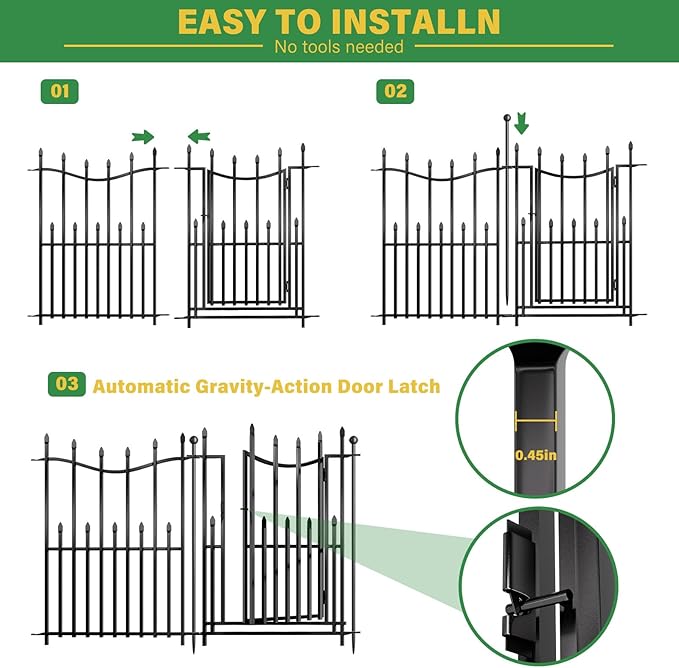 EASY TO INSTALLN
No tools needed

01

02

03 Automatic Gravity-Action Door Latch

0.45in