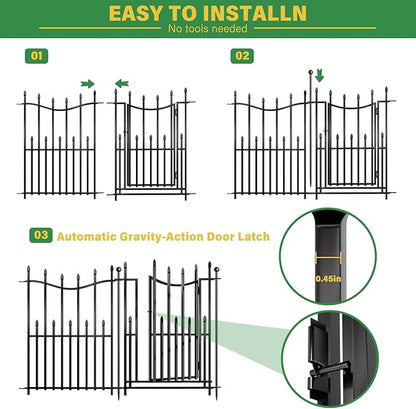 EASY TO INSTALLN
No tools needed

01

02

03 Automatic Gravity-Action Door Latch

0.45in