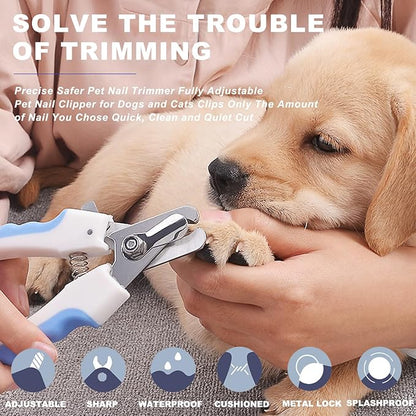 SOLVE THE TROUBLE OF TRIMMING

Precise Safer Pet Nail Trimmer Fully Adjustable Pet Nail Clipper for Dogs and Cats Clips Only The Amount of Nail You Chose Quick, Clean and Quiet Cut

ADJUSTABLE SHARP WATERPROOF CUSHIONED METAL LOCK SPLASHPROOF