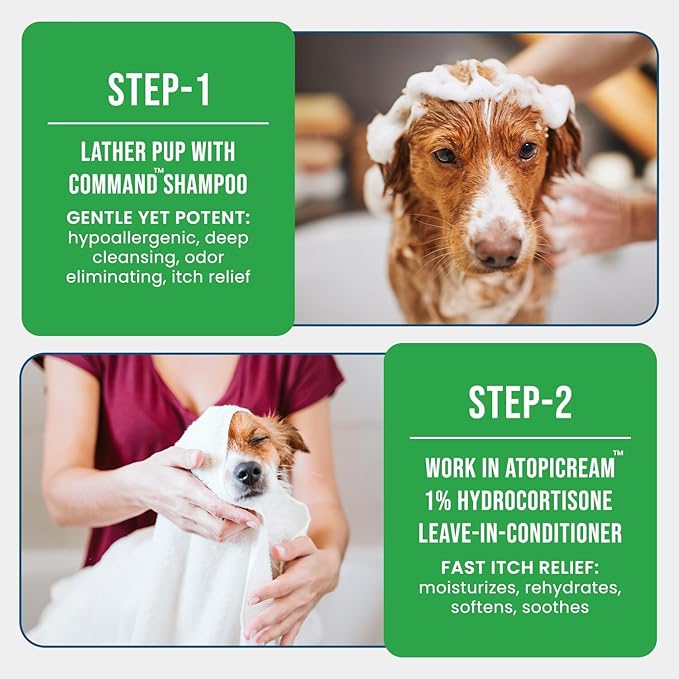 STEP-1

LATHER PUP WITH COMMAND™ SHAMPOO

GENTLE YET POTENT: hypoallergenic, deep cleansing, odor eliminating, itch relief

STEP-2

WORK IN ATOPICREAM™ 1% HYDROCORTISONE LEAVE-IN-CONDITIONER

FAST ITCH RELIEF: moisturizes, rehydrates, softens, soothes