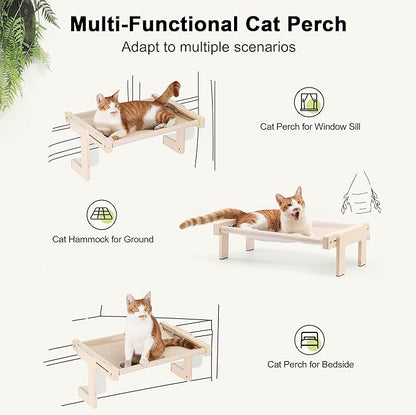 Multi-Functional Cat Perch
Adapt to multiple scenarios

Cat Perch for Window Sill

Cat Hammock for Ground

Cat Perch for Bedside