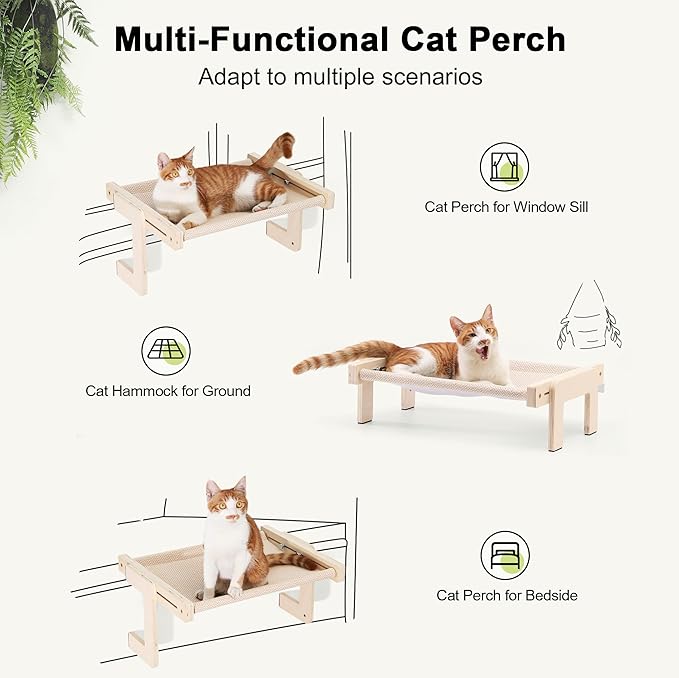 Multi-Functional Cat Perch
Adapt to multiple scenarios

Cat Perch for Window Sill

Cat Hammock for Ground

Cat Perch for Bedside