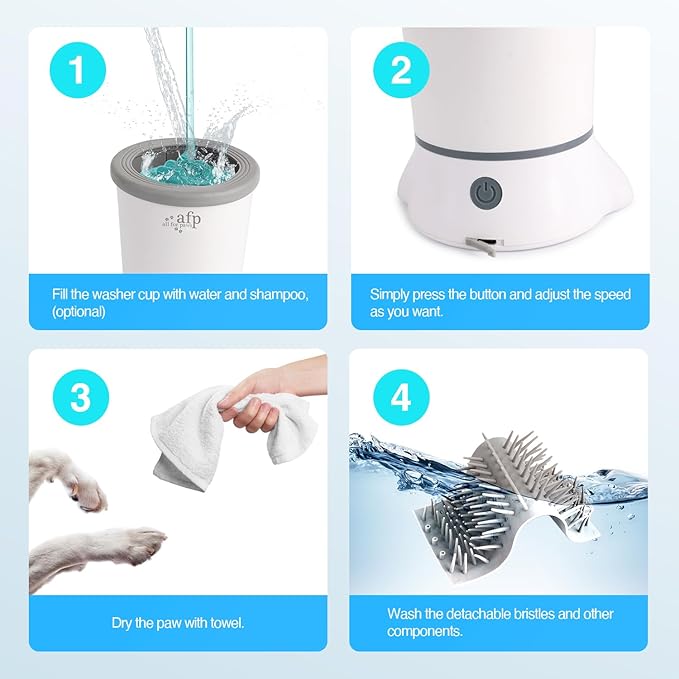 1

afp
all for paws

Fill the washer cup with water and shampoo, (optional)

2

Simply press the button and adjust the speed as you want.

3

Dry the paw with towel.

4

Wash the detachable bristles and other components.