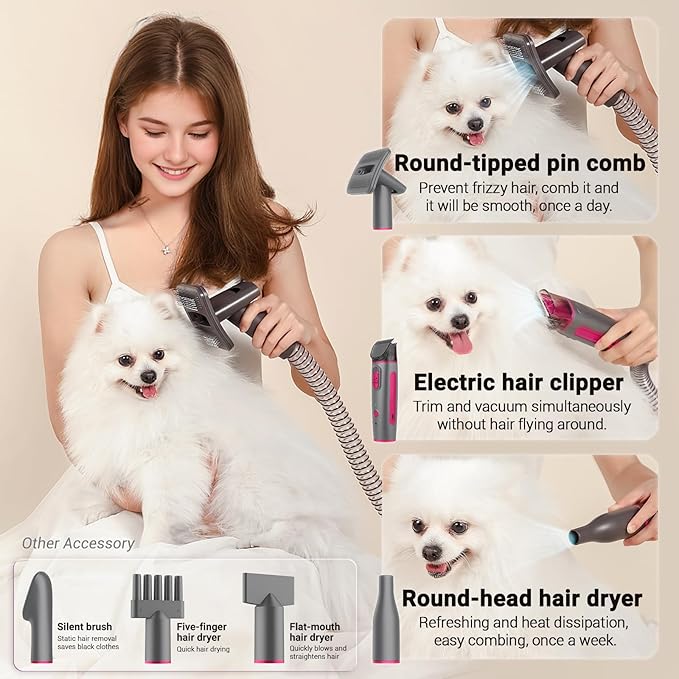 Round-tipped pin comb
Prevent frizzy hair, comb it and it will be smooth, once a day.

Electric hair clipper
Trim and vacuum simultaneously without hair flying around.

Round-head hair dryer
Refreshing and heat dissipation, easy combing, once a week.

Other Accessory

Silent brush
Static hair removal saves black clothes

Five-finger hair dryer
Quick hair drying

Flat-mouth hair dryer
Quickly blows and straightens hair