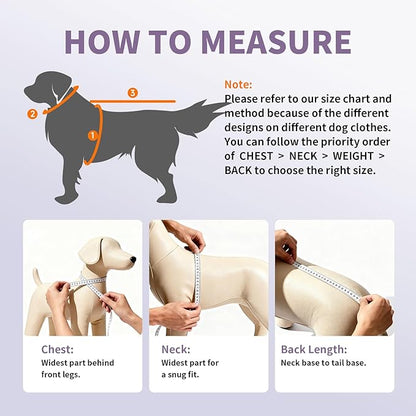 HOW TO MEASURE

2
3
1

Note:
Please refer to our size chart and method because of the different designs on different dog clothes. You can follow the priority order of CHEST > NECK > WEIGHT > BACK to choose the right size.

Chest:
Widest part behind front legs.

Neck:
Widest part for a snug fit.

Back Length:
Neck base to tail base.