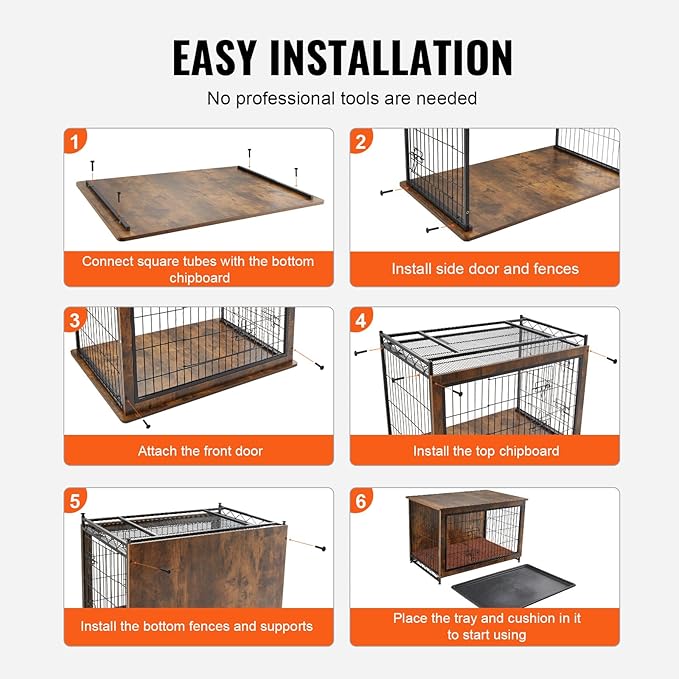 EASY INSTALLATION

No professional tools are needed

1
Connect square tubes with the bottom chipboard

2
Install side door and fences

3
Attach the front door

4
Install the top chipboard

5
Install the bottom fences and supports

6
Place the tray and cushion in it to start using