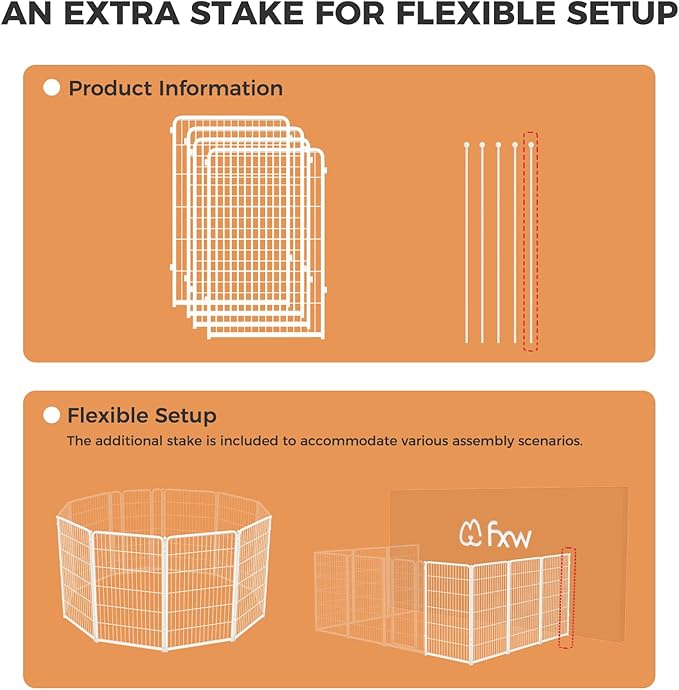 AN EXTRA STAKE FOR FLEXIBLE SETUP

Product Information

Flexible Setup

The additional stake is included to accommodate various assembly scenarios.

fxw