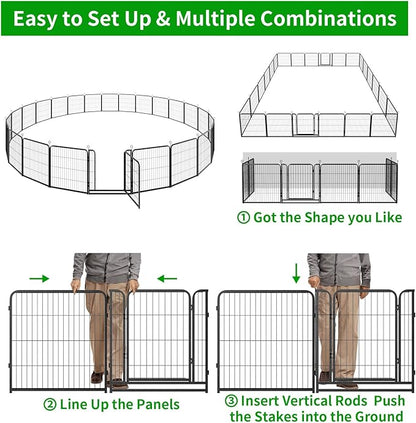 Easy to Set Up & Multiple Combinations

① Got the Shape you Like

② Line Up the Panels

③ Insert Vertical Rods Push the Stakes into the Ground