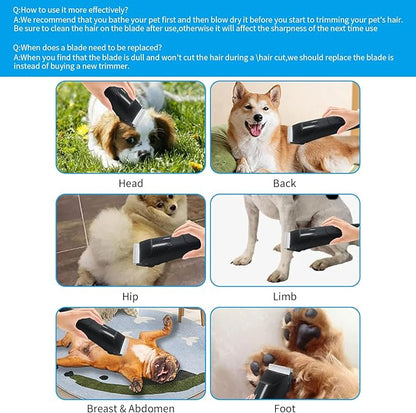 Q:How to use it more effectively?
A:We recommend that you bathe your pet first and then blow dry it before you start to trimming your pet's hair. Be sure to clean the hair on the blade after use,otherwise it will affect the sharpness of the next time use

Q:When does a blade need to be replaced?
A:When you find that the blade is dull and won't cut the hair during a \hair cut,we should replace the blade is instead of buying a new trimmer.

Head

Back

Hip

Limb

Breast & Abdomen

Foot