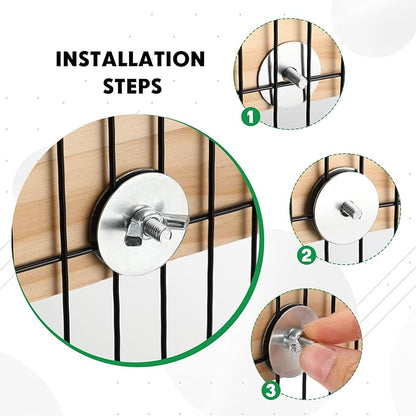 INSTALLATION STEPS

1

2

3