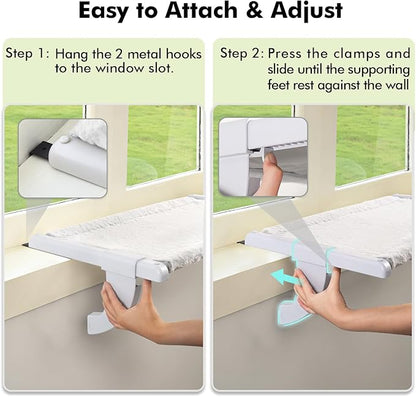 Easy to Attach & Adjust

Step 1: Hang the 2 metal hooks to the window slot.

Step 2: Press the clamps and slide until the supporting feet rest against the wall