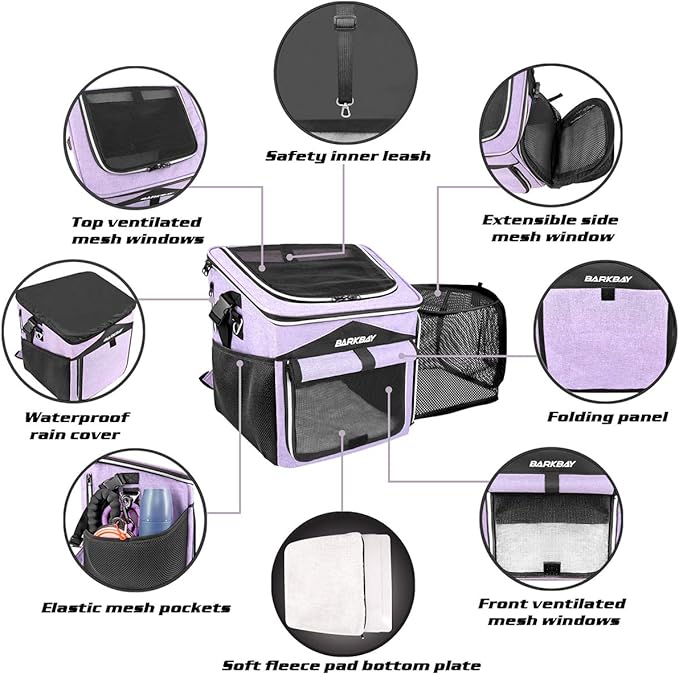 Safety inner leash

Top ventilated mesh windows

Extensible side mesh window

BARKBAY

BARKBAY

Waterproof rain cover

Folding panel

BARKBAY

Elastic mesh pockets

Front ventilated mesh windows

Soft fleece pad bottom plate