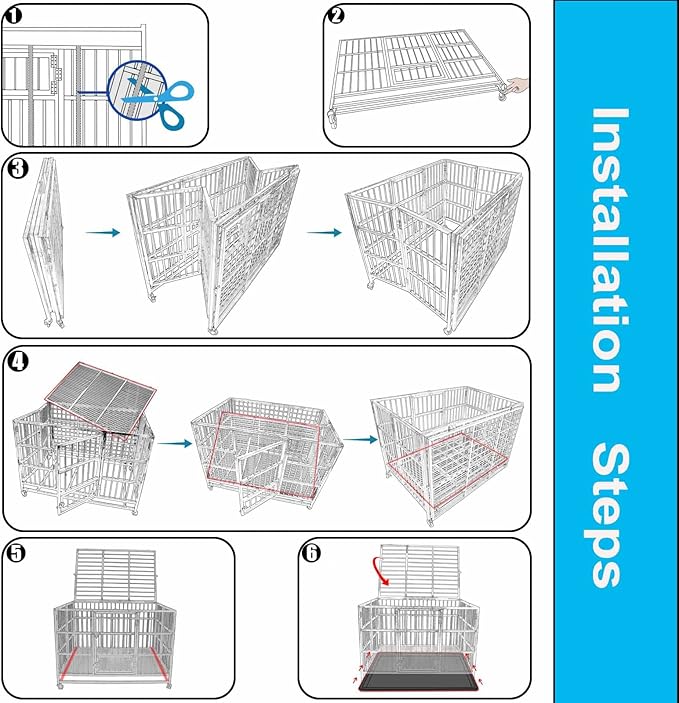 1

2

3

4

5

6

Installation Steps