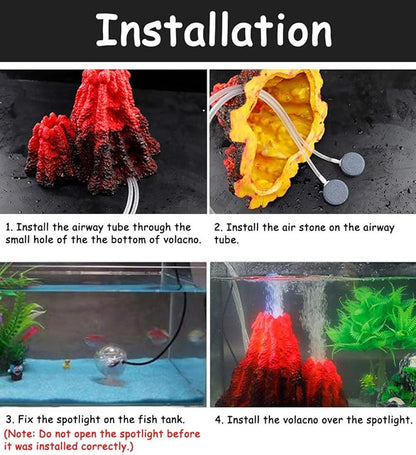 Installation

1. Install the airway tube through the small hole of the the bottom of volacno.

2. Install the air stone on the airway tube.

3. Fix the spotlight on the fish tank.
(Note: Do not open the spotlight before it was installed correctly.)

4. Install the volacno over the spotlight.