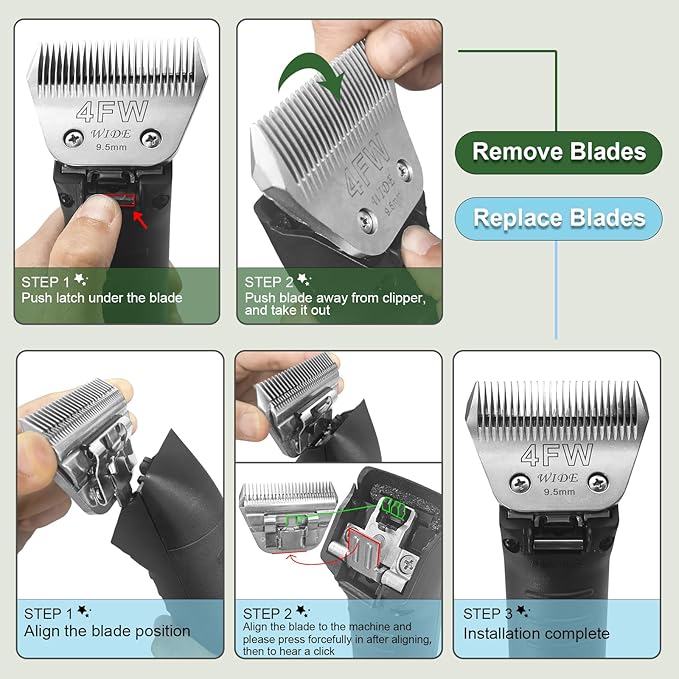 4FW
WIDE
9.5mm

STEP 1
Push latch under the blade

4FW
WIDE
9.5mm

STEP 2
Push blade away from clipper, and take it out

Remove Blades

Replace Blades

STEP 1
Align the blade position

STEP 2
Align the blade to the machine and please press forcefully in after aligning, then to hear a click

4FW
WIDE
9.5mm

STEP 3
Installation complete