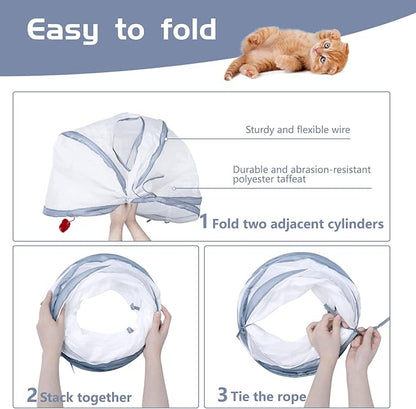 Easy to fold

Sturdy and flexible wire

Durable and abrasion-resistant polyester taffeat

1 Fold two adjacent cylinders

2 Stack together

3 Tie the rope