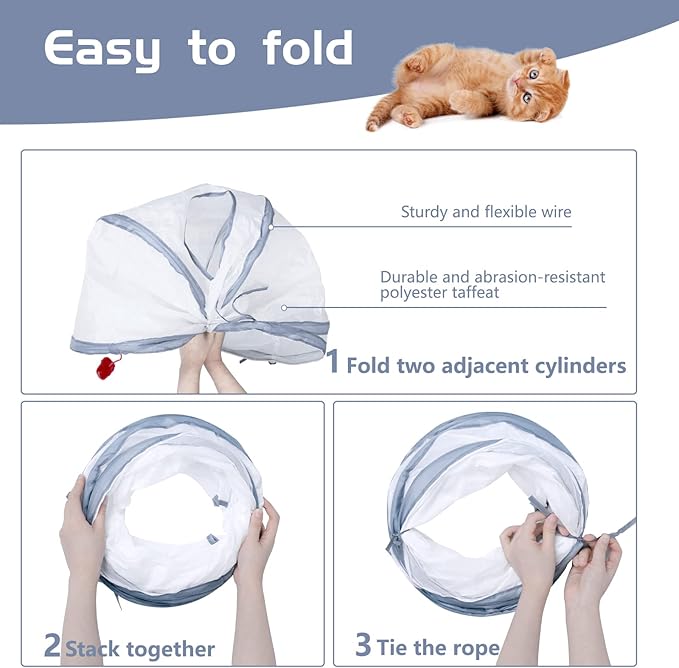 Easy to fold

Sturdy and flexible wire

Durable and abrasion-resistant polyester taffeat

1 Fold two adjacent cylinders

2 Stack together

3 Tie the rope