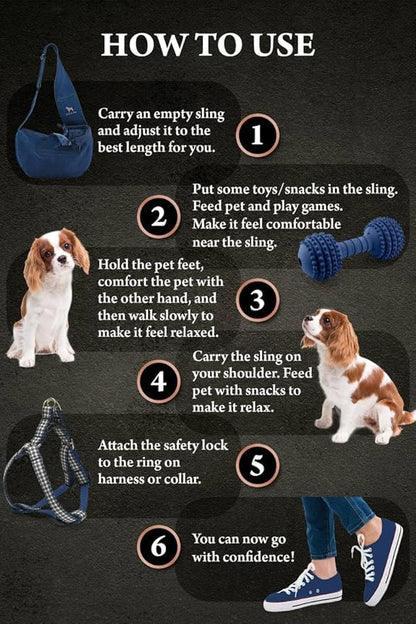 HOW TO USE

Carry an empty sling and adjust it to the best length for you.

1

2

Put some toys/snacks in the sling. Feed pet and play games. Make it feel comfortable near the sling.

Hold the pet feet, comfort the pet with the other hand, and then walk slowly to make it feel relaxed.

3

4

Carry the sling on your shoulder. Feed pet with snacks to make it relax.

Attach the safety lock to the ring on harness or collar.

5

6

You can now go with confidence!