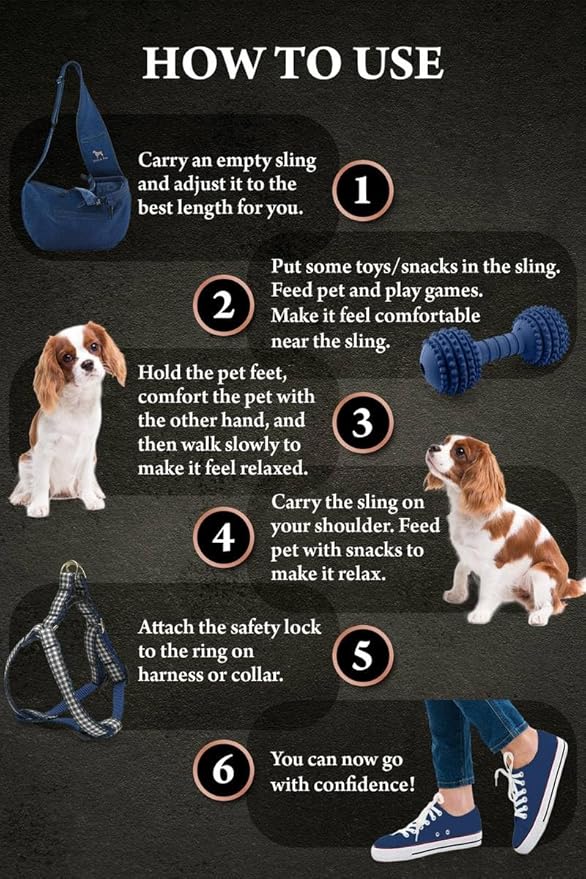 HOW TO USE

Carry an empty sling and adjust it to the best length for you.

1

2

Put some toys/snacks in the sling. Feed pet and play games. Make it feel comfortable near the sling.

Hold the pet feet, comfort the pet with the other hand, and then walk slowly to make it feel relaxed.

3

4

Carry the sling on your shoulder. Feed pet with snacks to make it relax.

Attach the safety lock to the ring on harness or collar.

5

6

You can now go with confidence!