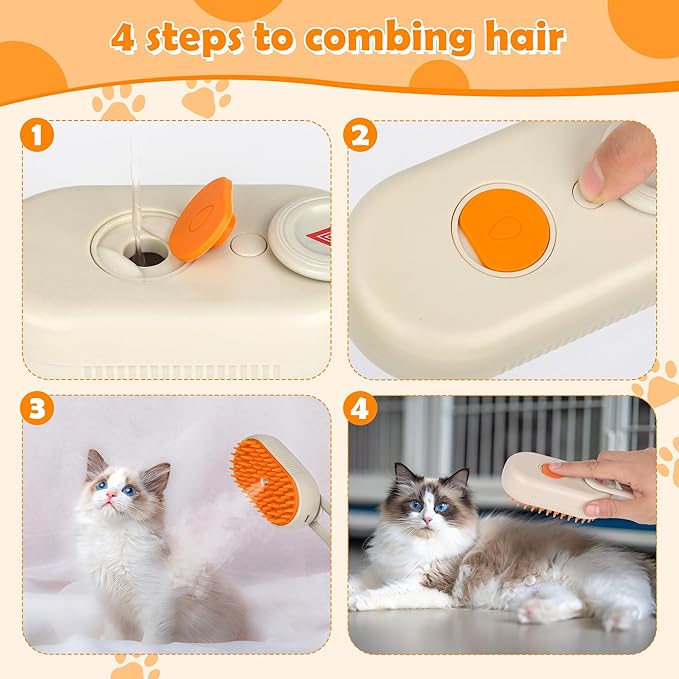 4 steps to combing hair

1

2

3

4