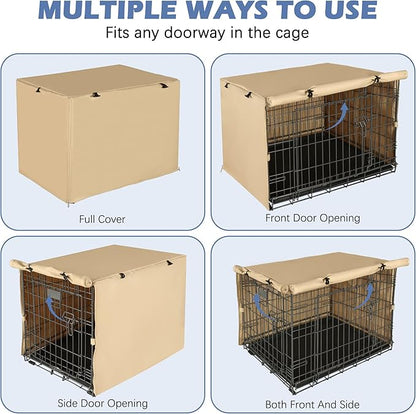 MULTIPLE WAYS TO USE

Fits any doorway in the cage

Full Cover

Front Door Opening

Side Door Opening

Both Front And Side