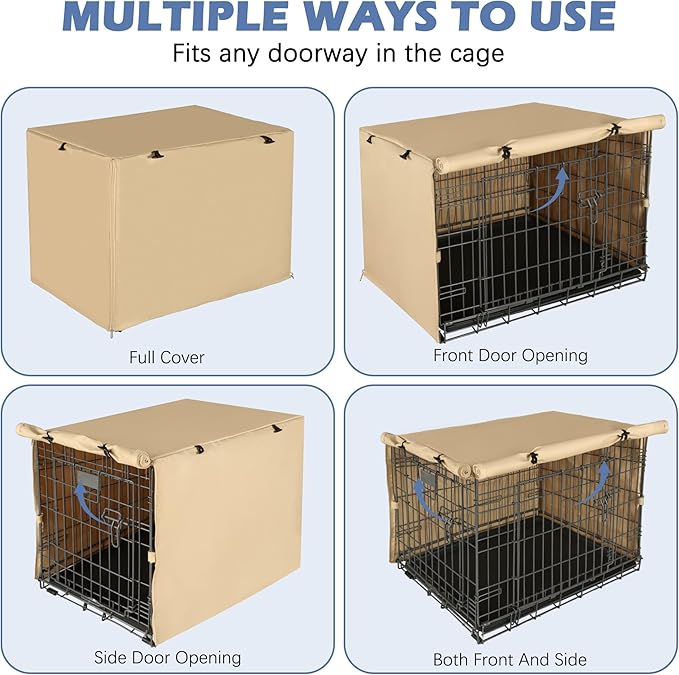 MULTIPLE WAYS TO USE

Fits any doorway in the cage

Full Cover

Front Door Opening

Side Door Opening

Both Front And Side