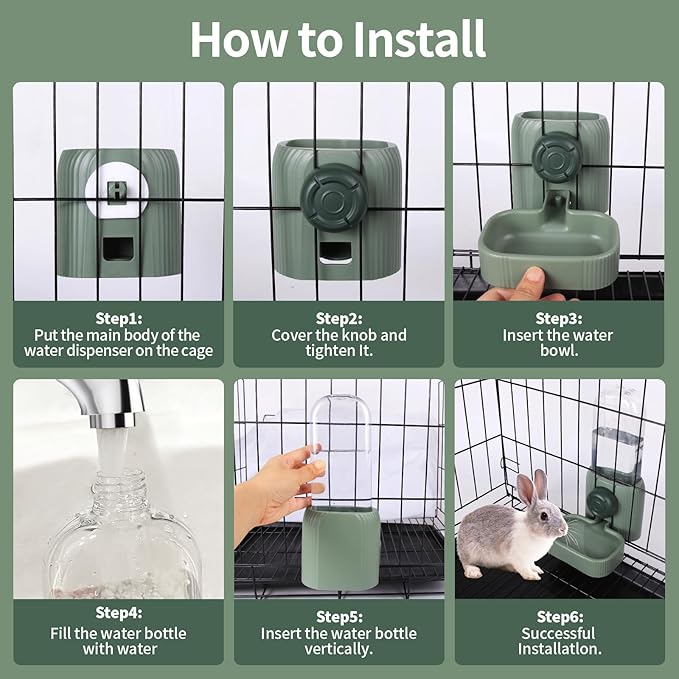 How to Install

Step1:
Put the main body of the water dispenser on the cage

Step2:
Cover the knob and tighten It.

Step3:
Insert the water bowl.

Step4:
Fill the water bottle with water

Step5:
Insert the water bottle vertically.

Step6:
Successful Installatlon.