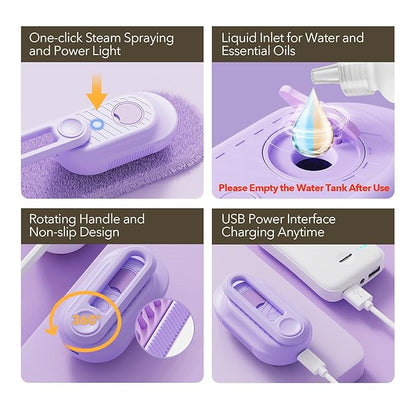 One-click Steam Spraying and Power Light

Liquid Inlet for Water and Essential Oils

Please Empty the Water Tank After Use

Rotating Handle and Non-slip Design

360°

USB Power Interface Charging Anytime