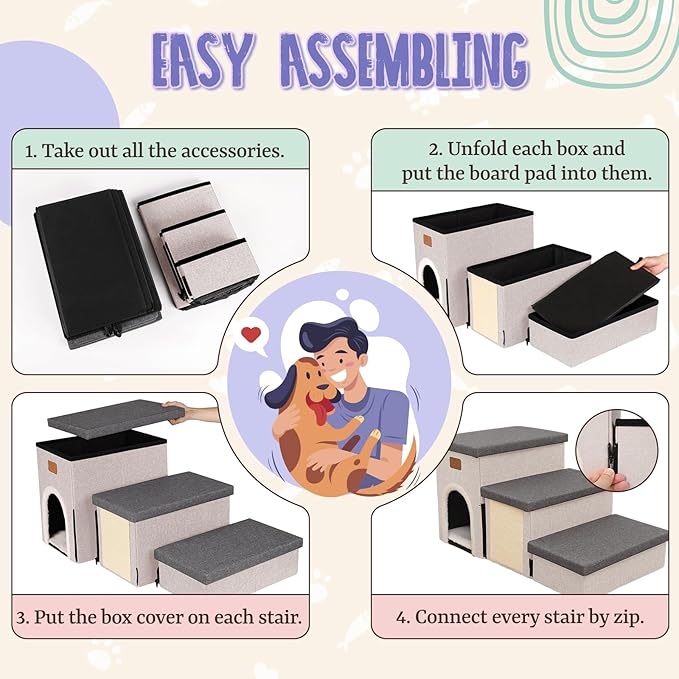 EASY ASSEMBLING

1. Take out all the accessories.

2. Unfold each box and put the board pad into them.

3. Put the box cover on each stair.

4. Connect every stair by zip.