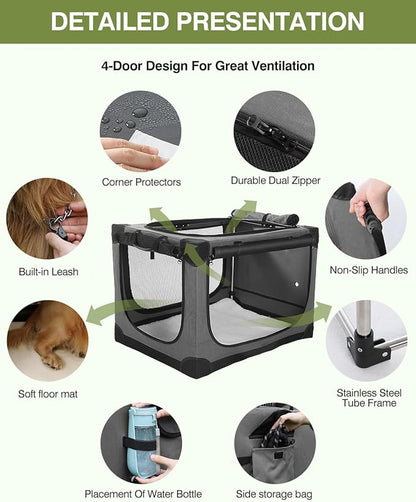 DETAILED PRESENTATION

4-Door Design For Great Ventilation

Corner Protectors

Durable Dual Zipper

Built-in Leash

Non-Slip Handles

Soft floor mat

Stainless Steel Tube Frame

Placement Of Water Bottle

Side storage bag