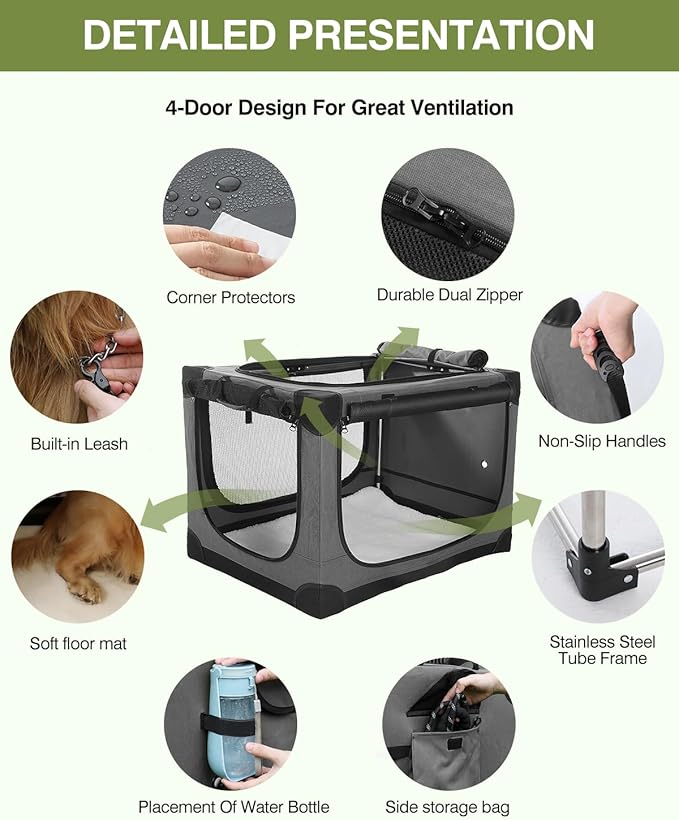 DETAILED PRESENTATION

4-Door Design For Great Ventilation

Corner Protectors

Durable Dual Zipper

Built-in Leash

Non-Slip Handles

Soft floor mat

Stainless Steel Tube Frame

Placement Of Water Bottle

Side storage bag