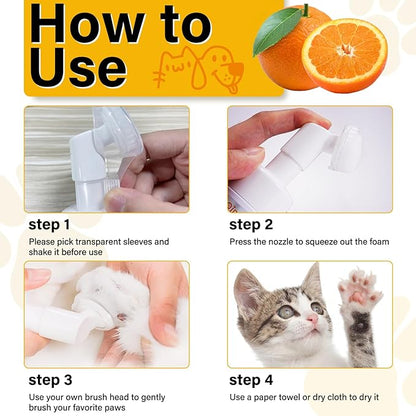 How to Use

step 1
Please pick transparent sleeves and shake it before use

step 2
Press the nozzle to squeeze out the foam

step 3
Use your own brush head to gently brush your favorite paws

step 4
Use a paper towel or dry cloth to dry it