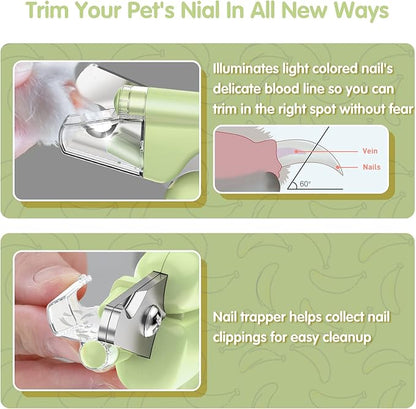 Trim Your Pet's Nial In All New Ways

Illuminates light colored nail's delicate blood line so you can trim in the right spot without fear

Vein

Nails

60°

Nail trapper helps collect nail clippings for easy cleanup