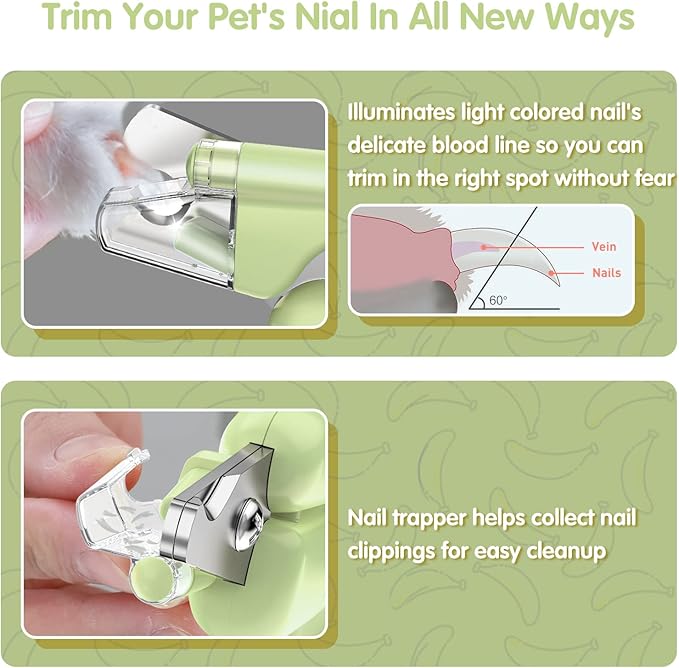 Trim Your Pet's Nial In All New Ways

Illuminates light colored nail's delicate blood line so you can trim in the right spot without fear

Vein
Nails
60°

Nail trapper helps collect nail clippings for easy cleanup