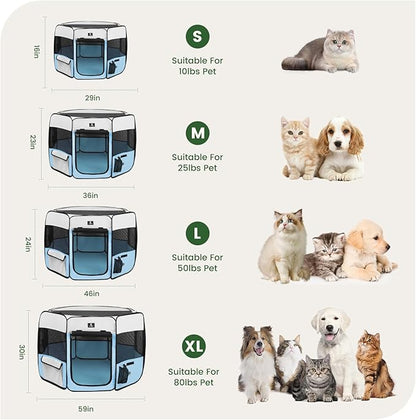 16in

29in

S

Suitable For 10lbs Pet

23in

36in

M

Suitable For 25lbs Pet

24in

46in

L

Suitable For 50lbs Pet

30in

59in

XL

Suitable For 80lbs Pet