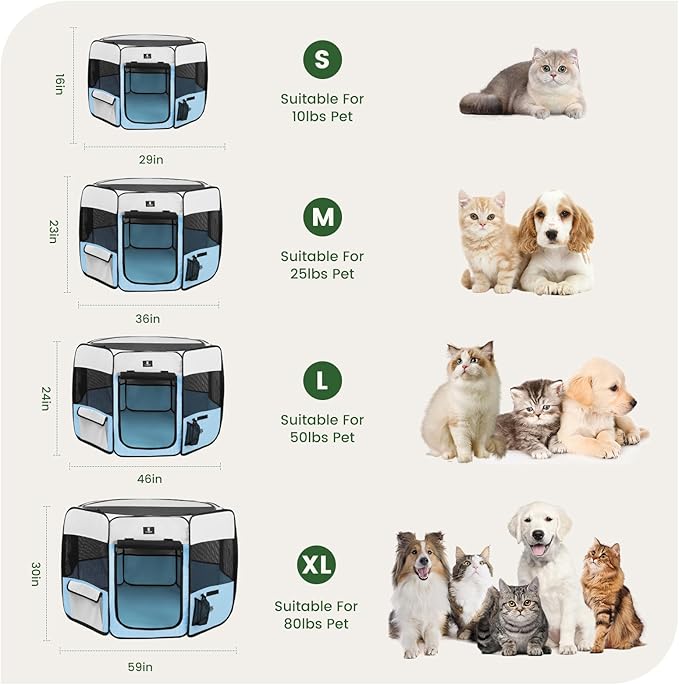 16in
29in
S
Suitable For 10lbs Pet

23in
36in
M
Suitable For 25lbs Pet

24in
46in
L
Suitable For 50lbs Pet

30in
59in
XL
Suitable For 80lbs Pet