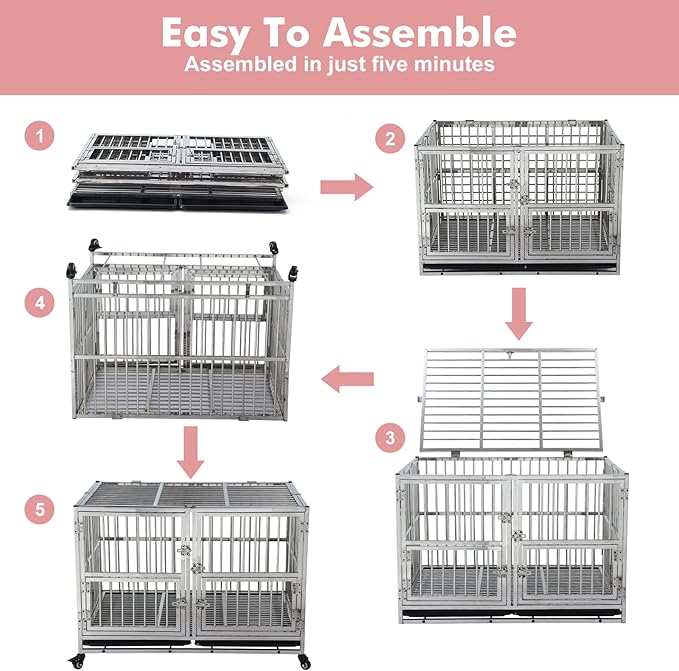 Easy To Assemble
Assembled in just five minutes

1

2

4

3

5