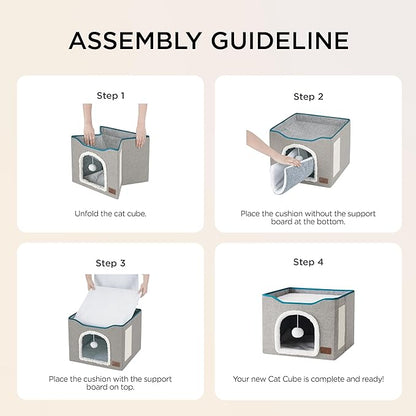 ASSEMBLY GUIDELINE

Step 1

Unfold the cat cube.

Step 2

Place the cushion without the support board at the bottom.

Step 3

Place the cushion with the support board on top.

Step 4

Your new Cat Cube is complete and ready!