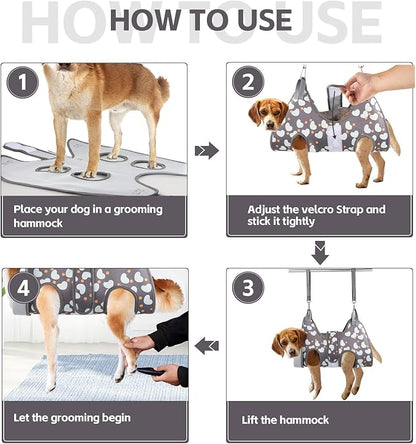 HOW TO USE

HOW TO USE

1

Place your dog in a grooming hammock

2

Adjust the velcro Strap and stick it tightly

3

Lift the hammock

4

Let the grooming begin