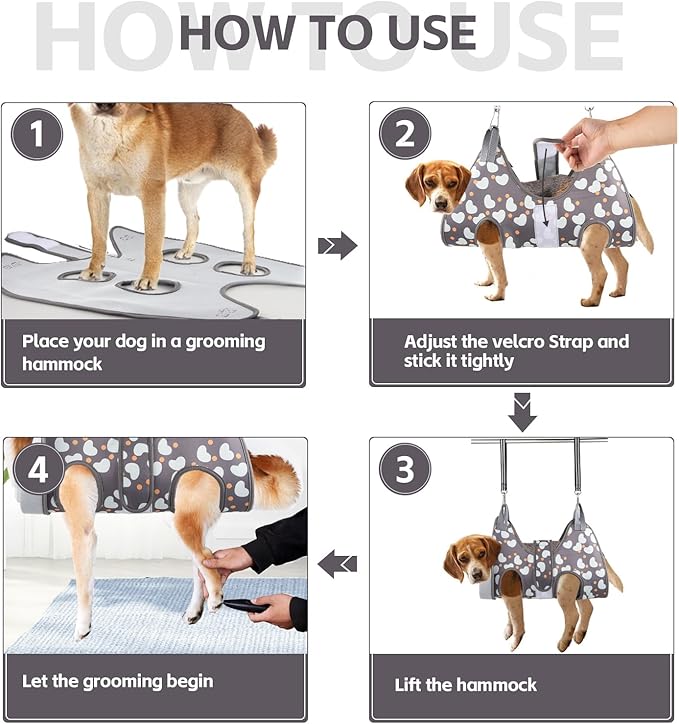 HOW TO USE

HOW TO USE

1

Place your dog in a grooming hammock

2

Adjust the velcro Strap and stick it tightly

3

Lift the hammock

4

Let the grooming begin