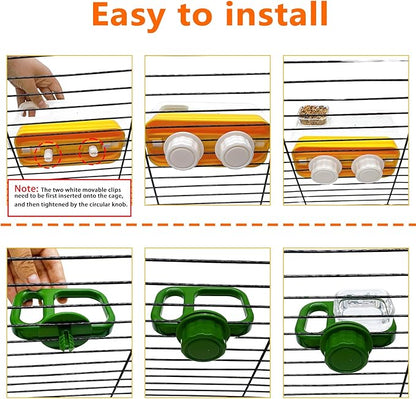 Easy to install

Note: The two white movable clips need to be first inserted onto the cage, and then tightened by the circular knob.