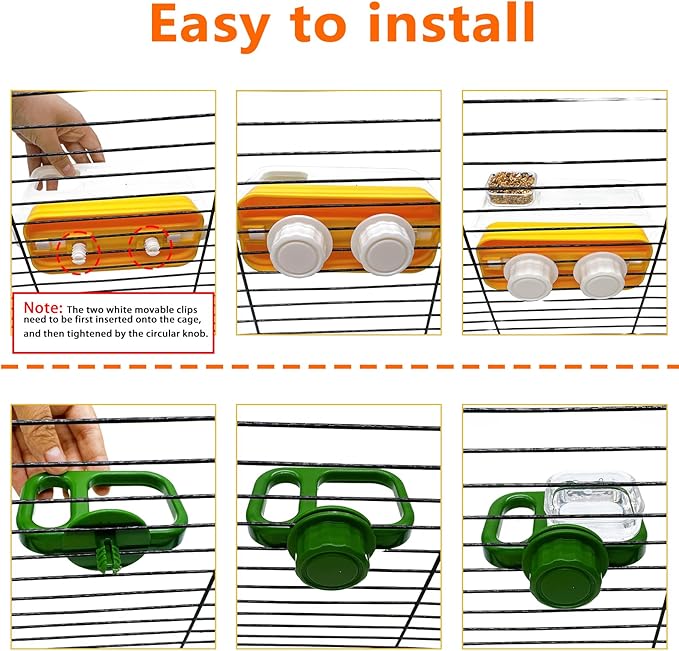 Easy to install

Note: The two white movable clips need to be first inserted onto the cage, and then tightened by the circular knob.