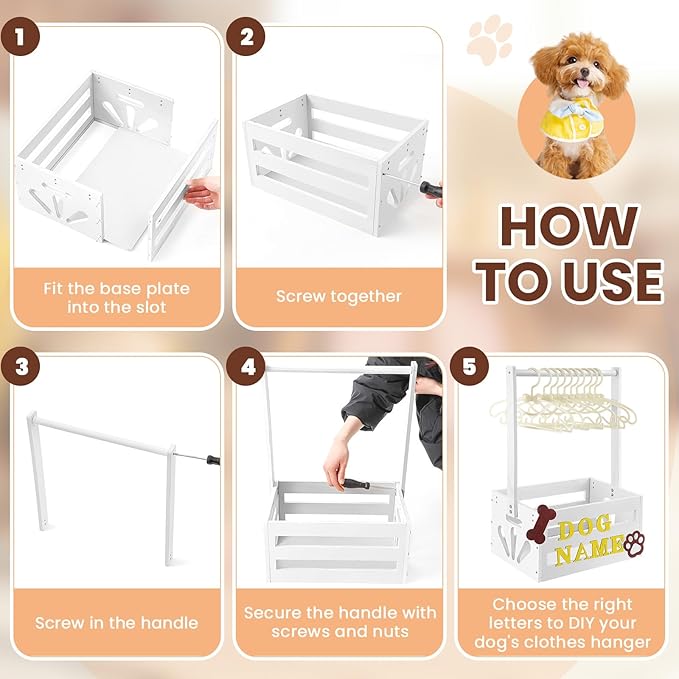 1

Fit the base plate into the slot

2

Screw together

HOW TO USE

3

Screw in the handle

4

Secure the handle with screws and nuts

5

DOG NAME

Choose the right letters to DIY your dog's clothes hanger