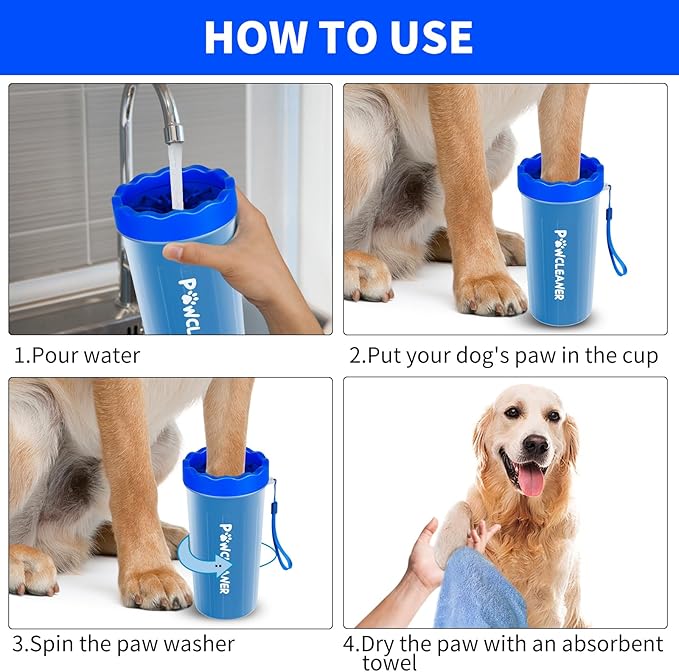 HOW TO USE

PAWCL

1.Pour water

PAWCLEANER

2.Put your dog's paw in the cup

PAWCLEANER

3.Spin the paw washer

4.Dry the paw with an absorbent towel