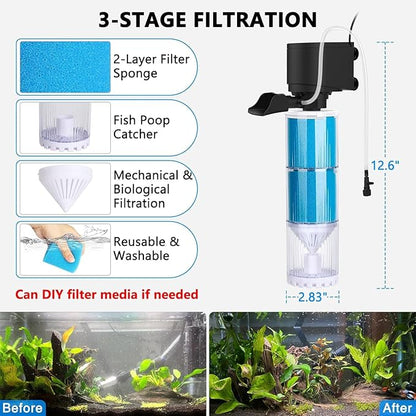 3-STAGE FILTRATION

2-Layer Filter Sponge

Fish Poop Catcher

Mechanical & Biological Filtration

Reusable & Washable

Can DIY filter media if needed

12.6"

2.83"

Before

After